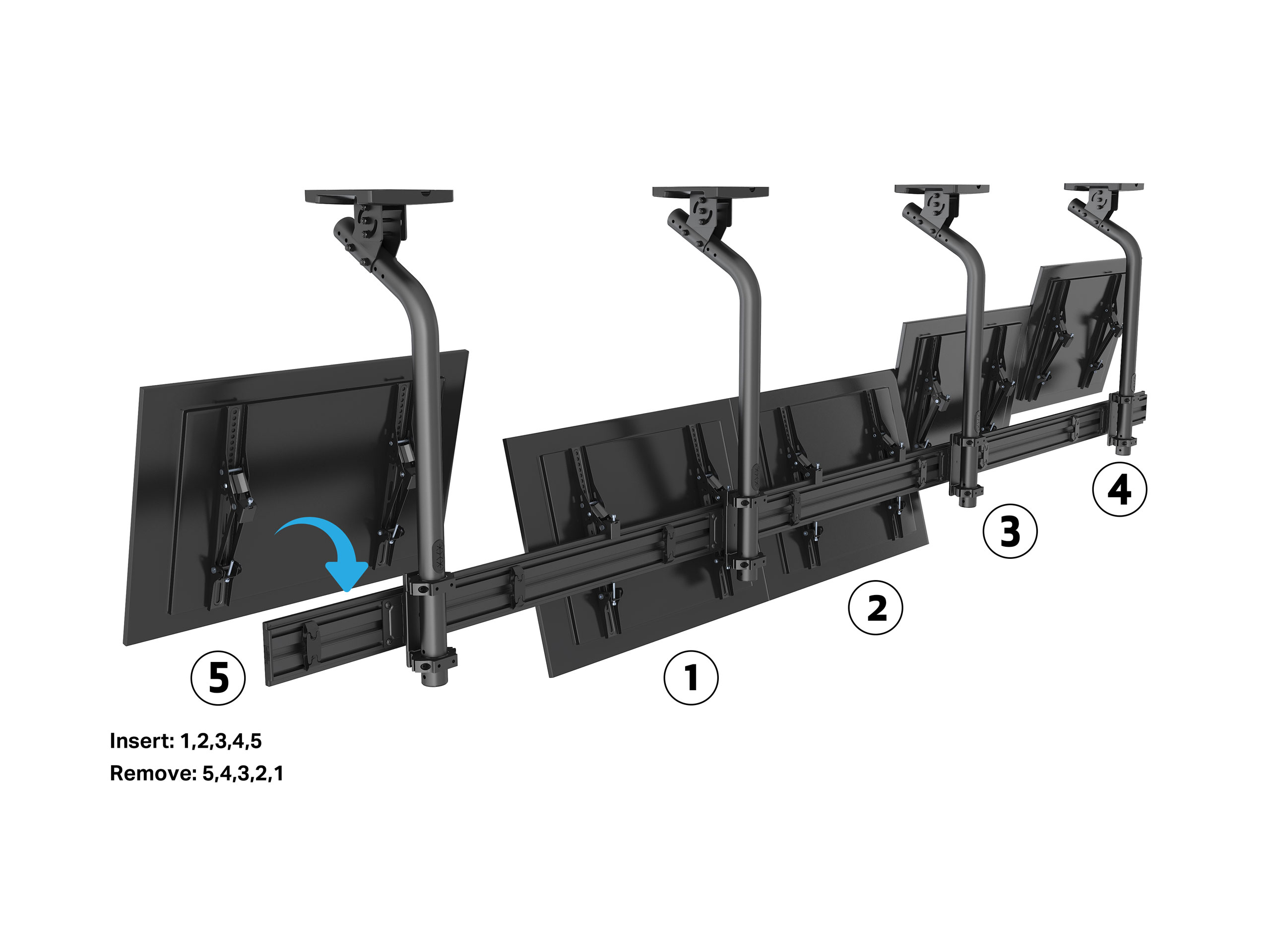 4
3
2
5
1
Insert: 1,2,3,4,5
Remove: 5,4,3,2,1